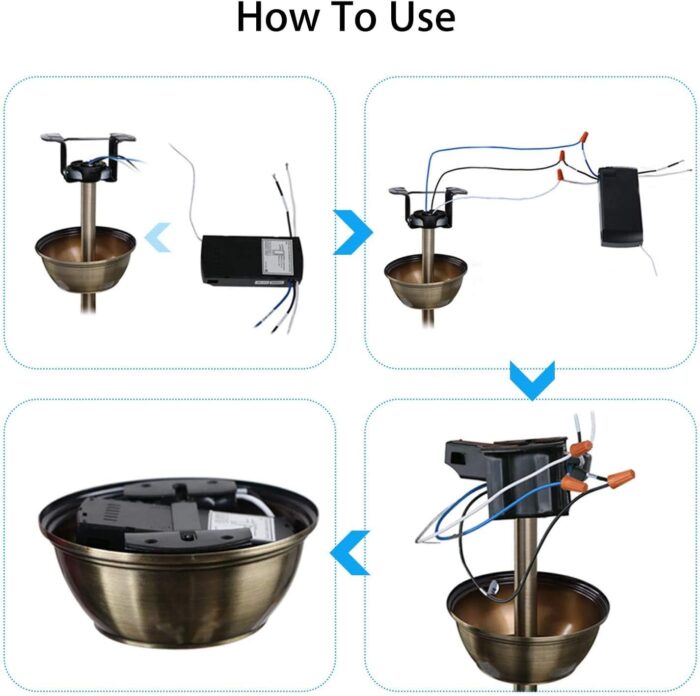 How To Use